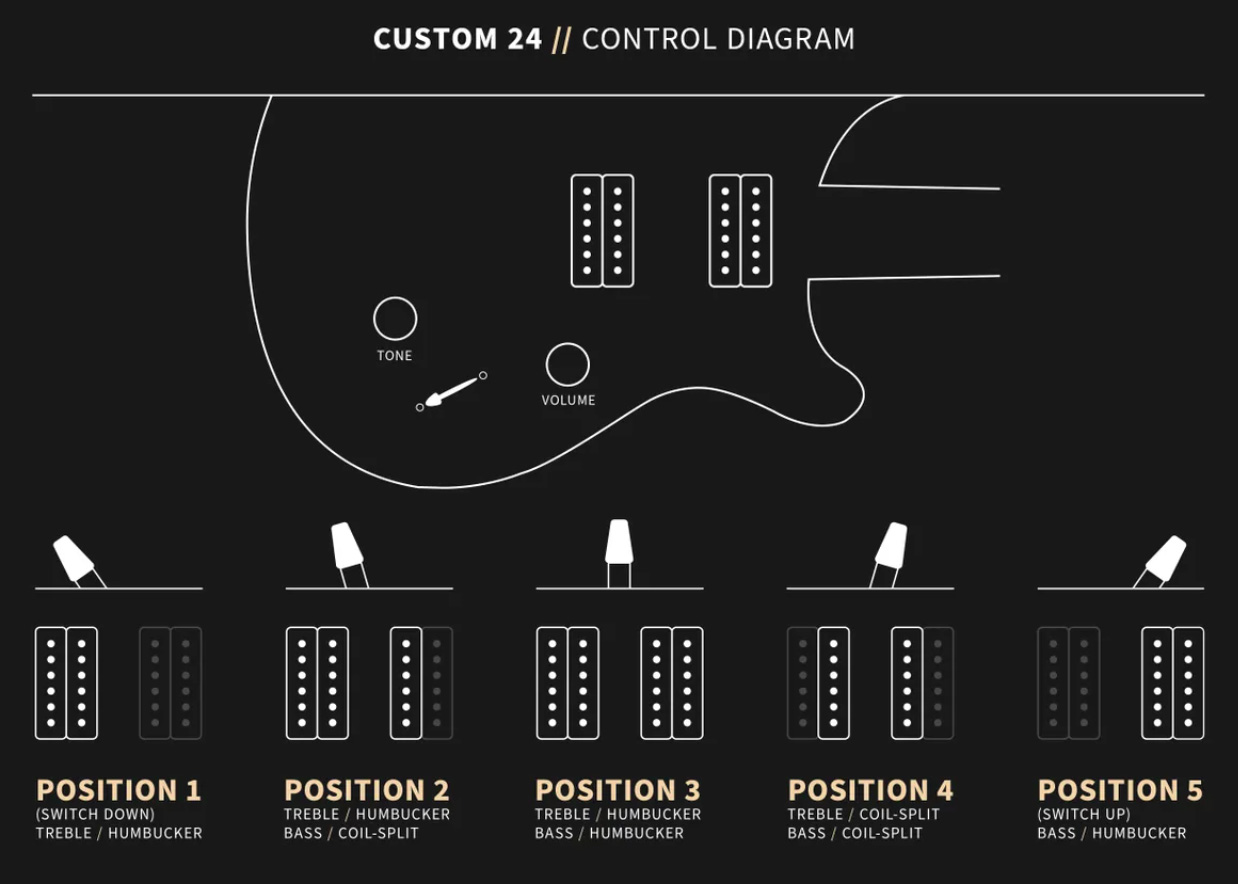 CUSTOM 24 // CONTROL DIAGRAM

TONE

VOLUME

POSITION 1
(SWITCH DOWN)
TREBLE / HUMBUCKER

POSITION 2
TREBLE / HUMBUCKER
BASS / COIL-SPLIT

POSITION 3
TREBLE / HUMBUCKER
BASS / HUMBUCKER

POSITION 4
TREBLE / COIL-SPLIT
BASS / COIL-SPLIT

POSITION 5
(SWITCH UP)
BASS / HUMBUCKER