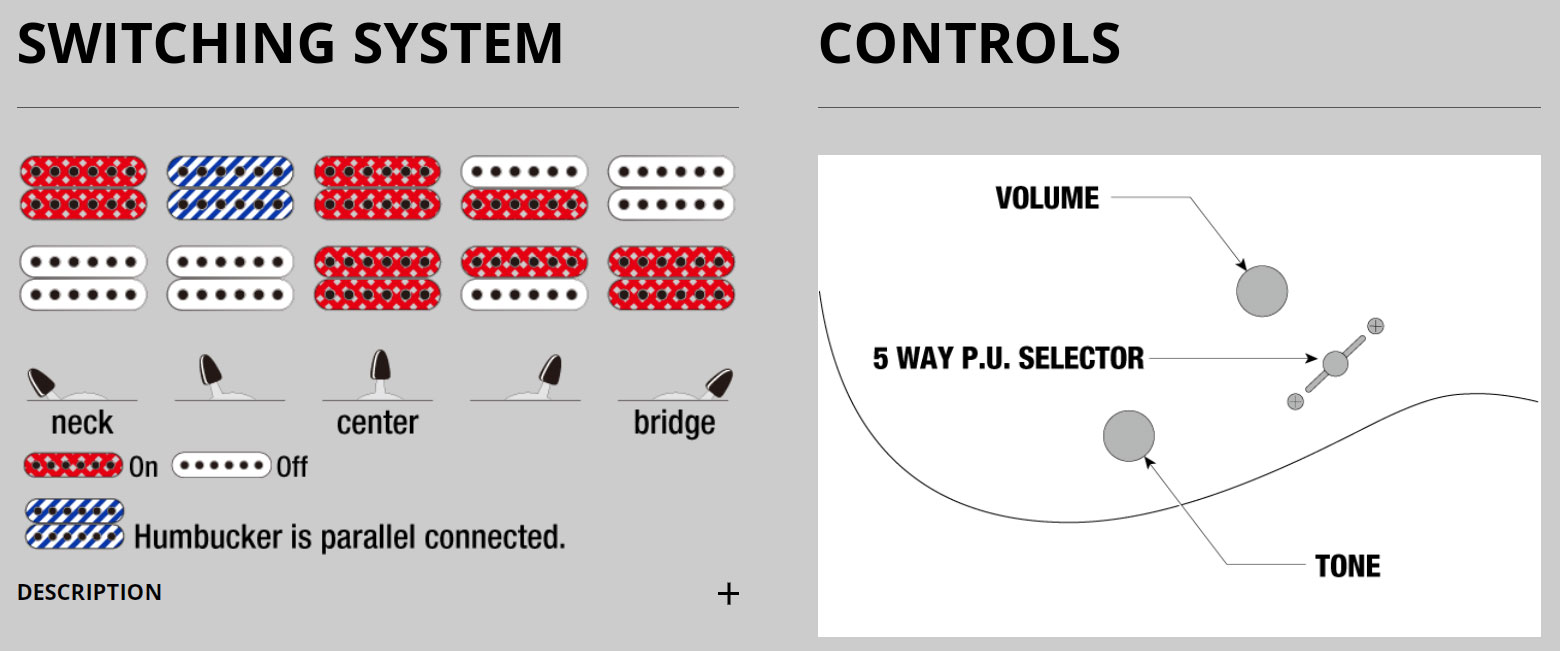 SWITCHING SYSTEM

neck center bridge

On Off

Humbucker is parallel connected.

DESCRIPTION +

CONTROLS

VOLUME

5 WAY P.U. SELECTOR

TONE