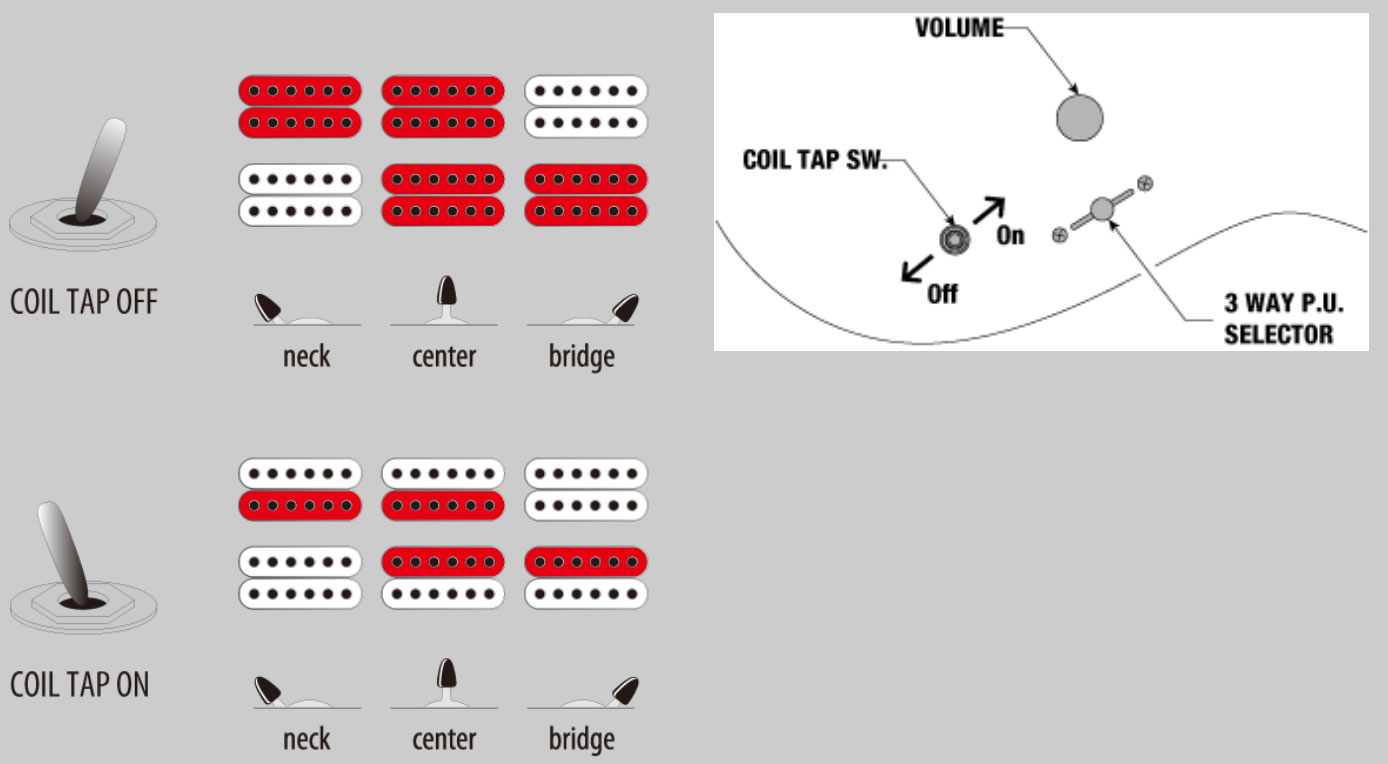 COIL TAP OFF

neck center bridge

COIL TAP ON

neck center bridge

VOLUME

COIL TAP SW.

On

Off

3 WAY P.U. SELECTOR