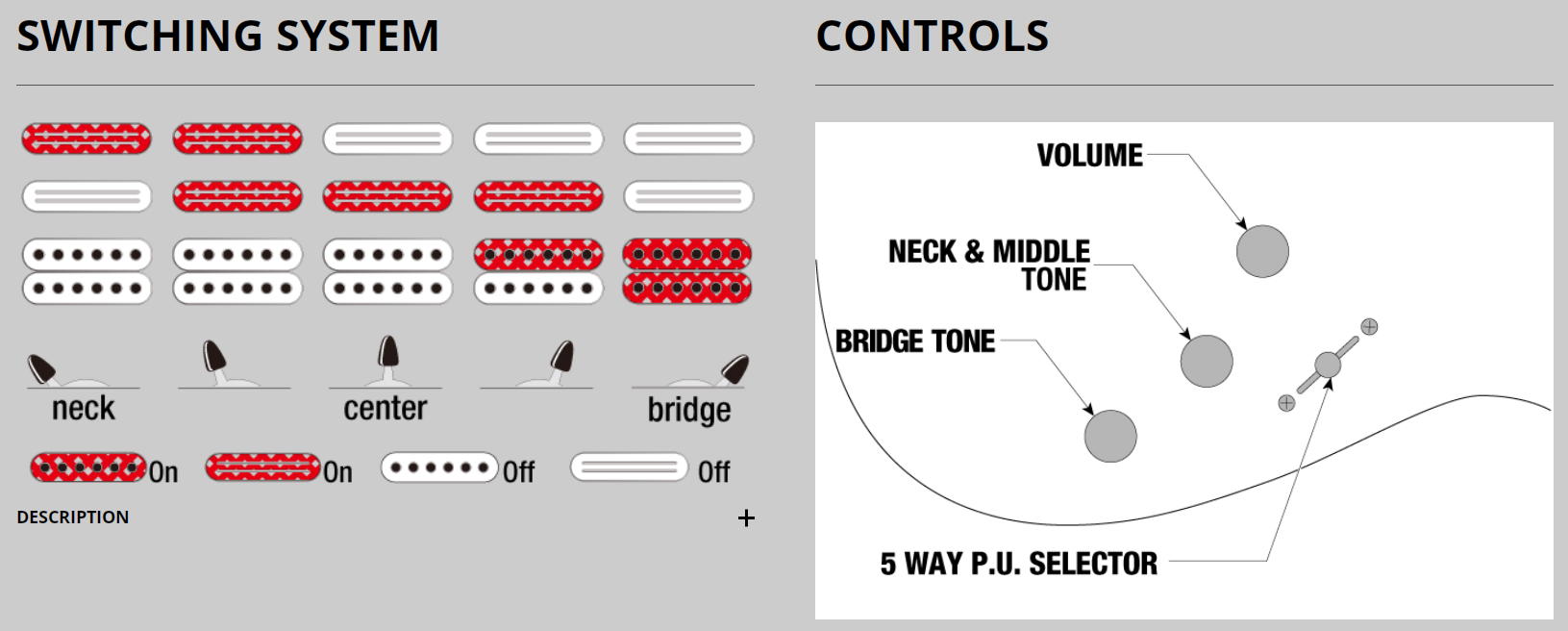 SWITCHING SYSTEM

neck

center

bridge

On On Off Off

DESCRIPTION

+

CONTROLS

VOLUME

NECK & MIDDLE TONE

BRIDGE TONE

5 WAY P.U. SELECTOR