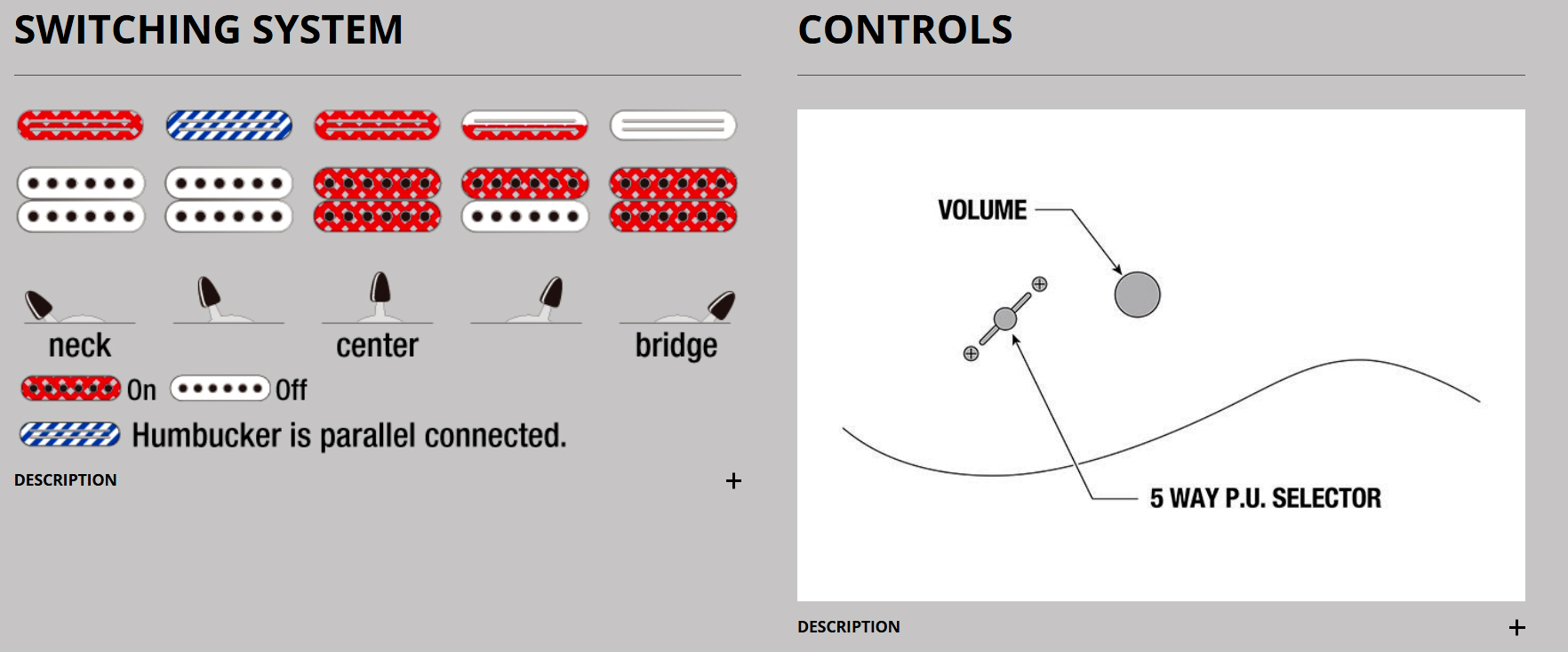 SWITCHING SYSTEM

neck

center

bridge

On Off

Humbucker is parallel connected.

DESCRIPTION +

CONTROLS

VOLUME

5 WAY P.U. SELECTOR

DESCRIPTION +