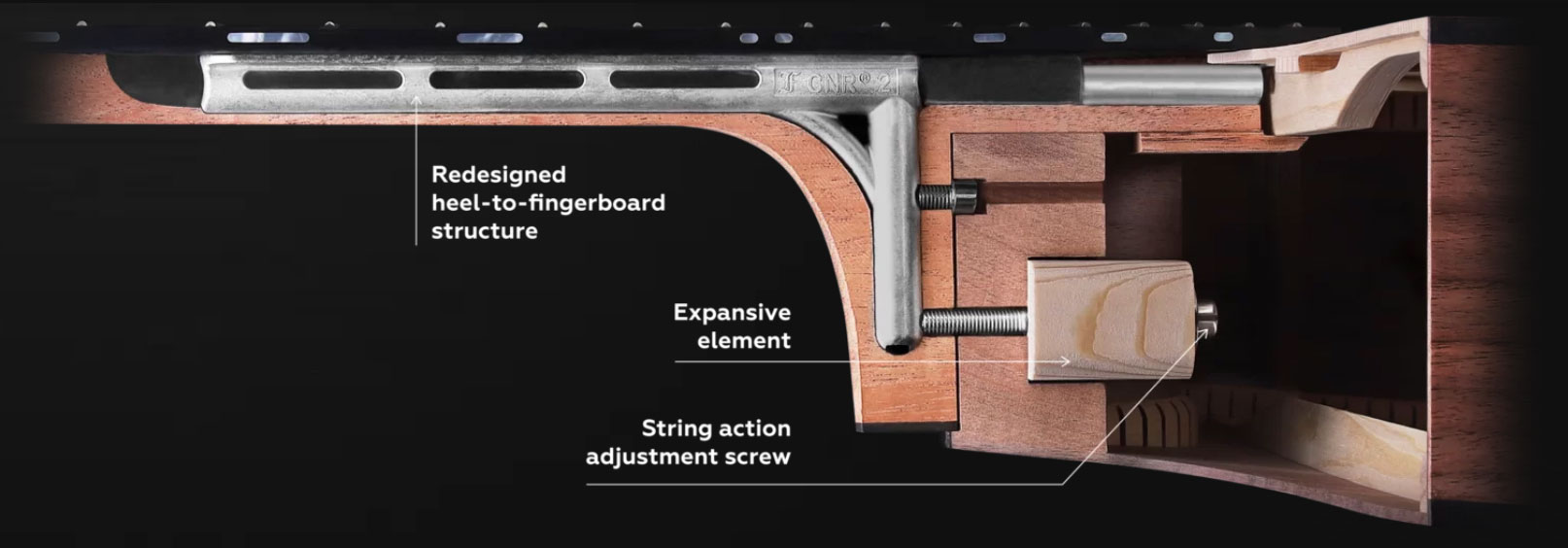 F GNR®2

Redesigned heel-to-fingerboard structure

Expansive element

String action adjustment screw